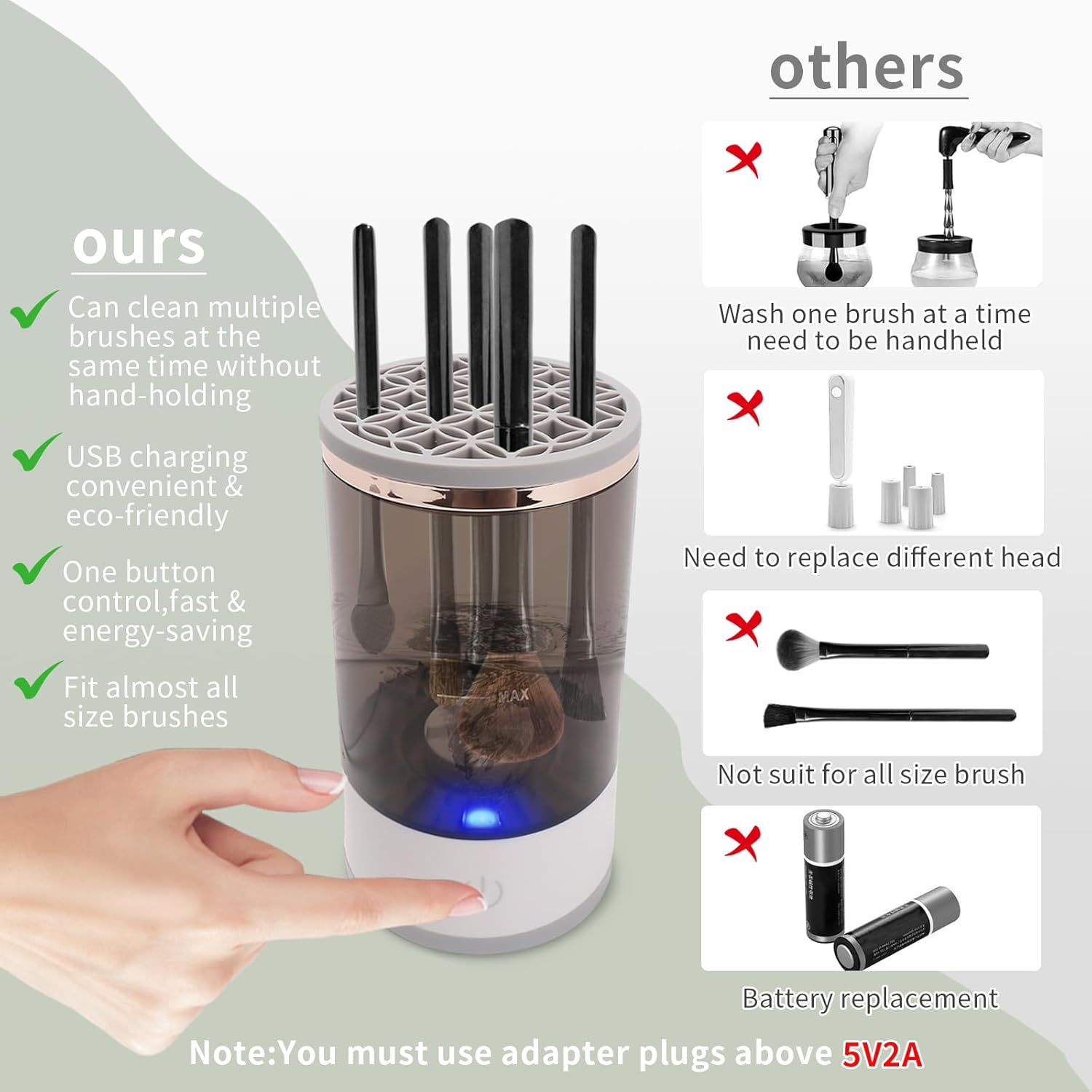 ours

Can clean multiple brushes at the same time without hand-holding

USB charging convenient & eco-friendly

One button control,fast & energy-saving

Fit almost all size brushes

MAX

others

Wash one brush at a time need to be handheld

Need to replace different head

Not suit for all size brush

Battery replacement

Note:You must use adapter plugs above 5V2A